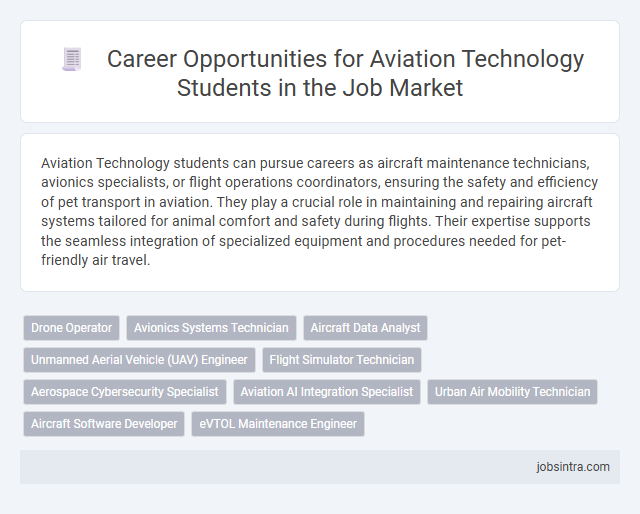 Career Opportunities for Aviation Technology Students in the Job Market

Aviation Technology students can pursue careers as aircraft maintenance technicians, avionics specialists, or flight operations coordinators, ensuring the safety and efficiency of pet transport in aviation. They play a crucial role in maintaining and repairing aircraft systems tailored for animal comfort and safety during flights. Their expertise supports the seamless integration of specialized equipment and procedures needed for pet-friendly air travel.

Drone Operator
Avionics Systems Technician
Aircraft Data Analyst
Unmanned Aerial Vehicle (UAV) Engineer
Flight Simulator Technician
Aerospace Cybersecurity Specialist
Aviation AI Integration Specialist
Urban Air Mobility Technician
Aircraft Software Developer
eVTOL Maintenance Engineer

jobsintra.com