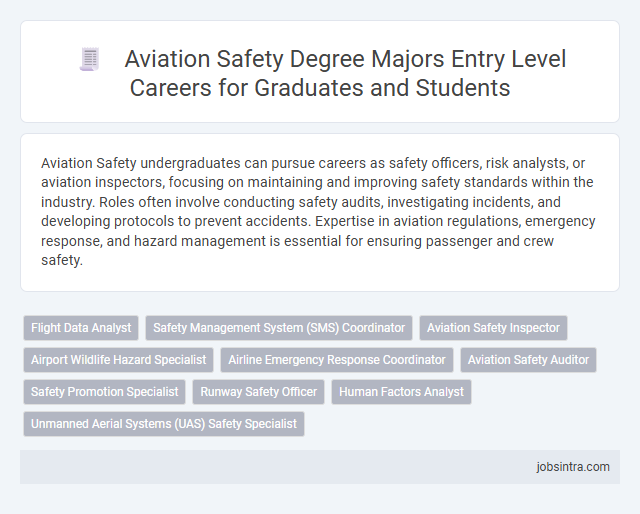 Aviation Safety Degree Majors Entry Level Careers for Graduates and Students

Aviation Safety undergraduates can pursue careers as safety officers, risk analysts, or aviation inspectors, focusing on maintaining and improving safety standards within the industry. Roles often involve conducting safety audits, investigating incidents, and developing protocols to prevent accidents. Expertise in aviation regulations, emergency response, and hazard management is essential for ensuring passenger and crew safety.

Flight Data Analyst
Safety Management System (SMS) Coordinator
Aviation Safety Inspector
Airport Wildlife Hazard Specialist
Airline Emergency Response Coordinator
Aviation Safety Auditor
Safety Promotion Specialist
Runway Safety Officer
Human Factors Analyst
Unmanned Aerial Systems (UAS) Safety Specialist

jobsintra.com