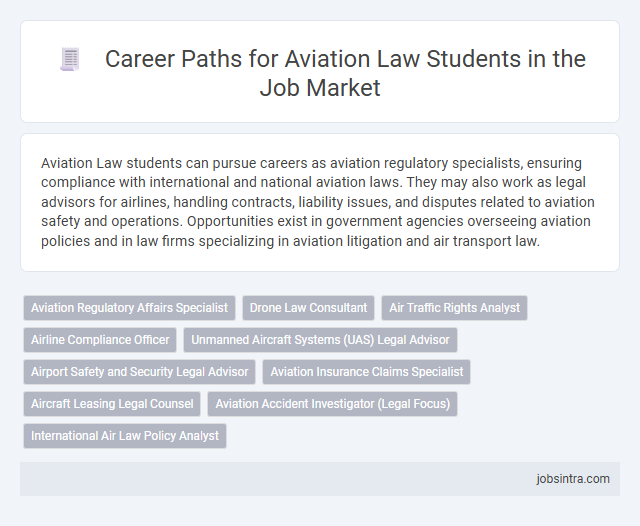 Career Paths for Aviation Law Students in the Job Market

Aviation Law students can pursue careers as aviation regulatory specialists, ensuring compliance with international and national aviation laws. They may also work as legal advisors for airlines, handling contracts, liability issues, and disputes related to aviation safety and operations. Opportunities exist in government agencies overseeing aviation policies and in law firms specializing in aviation litigation and air transport law.

Aviation Regulatory Affairs Specialist
Drone Law Consultant
Air Traffic Rights Analyst
Airline Compliance Officer
Unmanned Aircraft Systems (UAS) Legal Advisor
Airport Safety and Security Legal Advisor
Aviation Insurance Claims Specialist
Aircraft Leasing Legal Counsel
Aviation Accident Investigator (Legal Focus)
International Air Law Policy Analyst

jobsintra.com