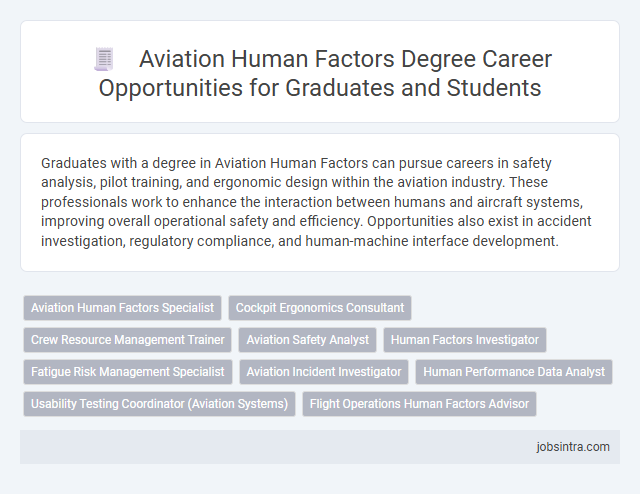 Aviation Human Factors Degree Career Opportunities for Graduates and Students

Graduates with a degree in Aviation Human Factors can pursue careers in safety analysis, pilot training, and ergonomic design within the aviation industry. These professionals work to enhance the interaction between humans and aircraft systems, improving overall operational safety and efficiency. Opportunities also exist in accident investigation, regulatory compliance, and human-machine interface development.

Aviation Human Factors Specialist
Cockpit Ergonomics Consultant
Crew Resource Management Trainer
Aviation Safety Analyst
Human Factors Investigator
Fatigue Risk Management Specialist
Aviation Incident Investigator
Human Performance Data Analyst
Usability Testing Coordinator (Aviation Systems)
Flight Operations Human Factors Advisor

jobsintra.com