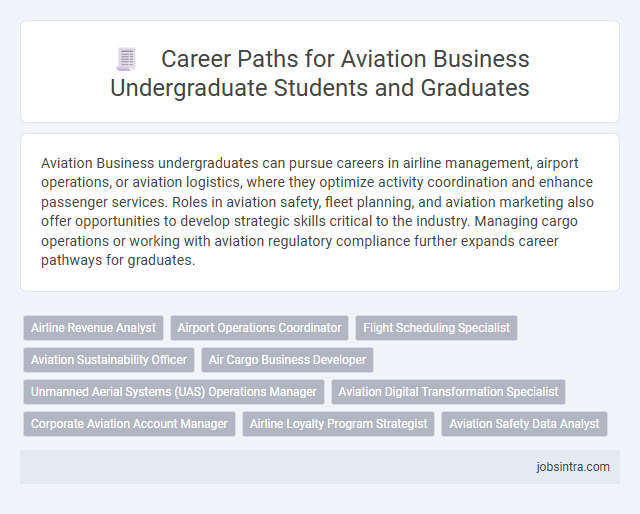 Career Paths for Aviation Business Undergraduate Students and Graduates

Aviation Business undergraduates can pursue careers in airline management, airport operations, or aviation logistics, where they optimize activity coordination and enhance passenger services. Roles in aviation safety, fleet planning, and aviation marketing also offer opportunities to develop strategic skills critical to the industry. Managing cargo operations or working with aviation regulatory compliance further expands career pathways for graduates.

Airline Revenue Analyst
Airport Operations Coordinator
Flight Scheduling Specialist
Aviation Sustainability Officer
Air Cargo Business Developer
Unmanned Aerial Systems (UAS) Operations Manager
Aviation Digital Transformation Specialist
Corporate Aviation Account Manager
Airline Loyalty Program Strategist
Aviation Safety Data Analyst

jobsintra.com