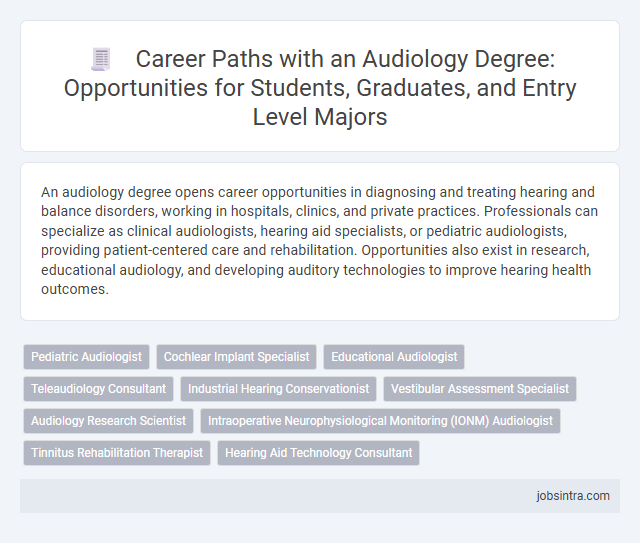 Career Paths with an Audiology Degree: Opportunities for Students, Graduates, and Entry Level Majors

An audiology degree opens career opportunities in diagnosing and treating hearing and balance disorders, working in hospitals, clinics, and private practices. Professionals can specialize as clinical audiologists, hearing aid specialists, or pediatric audiologists, providing patient-centered care and rehabilitation. Opportunities also exist in research, educational audiology, and developing auditory technologies to improve hearing health outcomes.

Pediatric Audiologist
Cochlear Implant Specialist
Educational Audiologist
Teleaudiology Consultant
Industrial Hearing Conservationist
Vestibular Assessment Specialist
Audiology Research Scientist
Intraoperative Neurophysiological Monitoring (IONM) Audiologist
Tinnitus Rehabilitation Therapist
Hearing Aid Technology Consultant

jobsintra.com