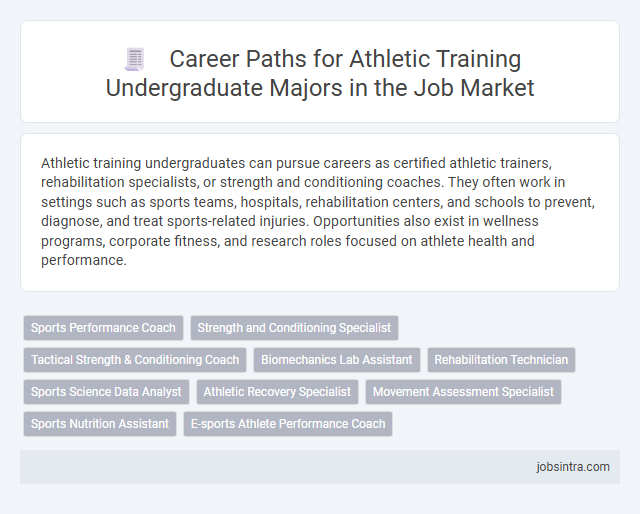 Career Paths for Athletic Training Undergraduate Majors in the Job Market

Athletic training undergraduates can pursue careers as certified athletic trainers, rehabilitation specialists, or strength and conditioning coaches. They often work in settings such as sports teams, hospitals, rehabilitation centers, and schools to prevent, diagnose, and treat sports-related injuries. Opportunities also exist in wellness programs, corporate fitness, and research roles focused on athlete health and performance.

Sports Performance Coach
Strength and Conditioning Specialist
Tactical Strength & Conditioning Coach
Biomechanics Lab Assistant
Rehabilitation Technician
Sports Science Data Analyst
Athletic Recovery Specialist
Movement Assessment Specialist
Sports Nutrition Assistant
E-sports Athlete Performance Coach

jobsintra.com