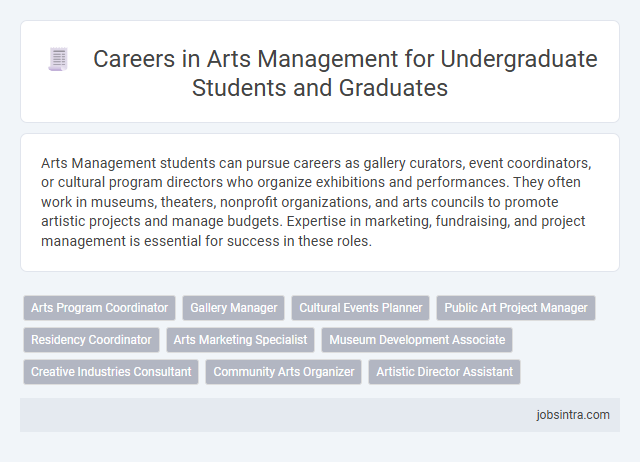 Careers in Arts Management for Undergraduate Students and Graduates

Arts Management students can pursue careers as gallery curators, event coordinators, or cultural program directors who organize exhibitions and performances. They often work in museums, theaters, nonprofit organizations, and arts councils to promote artistic projects and manage budgets. Expertise in marketing, fundraising, and project management is essential for success in these roles.

Arts Program Coordinator
Gallery Manager
Cultural Events Planner
Public Art Project Manager
Residency Coordinator
Arts Marketing Specialist
Museum Development Associate
Creative Industries Consultant
Community Arts Organizer
Artistic Director Assistant

jobsintra.com