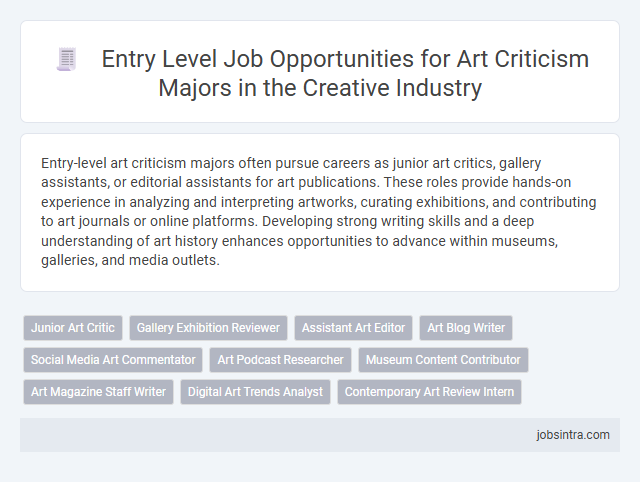 Entry Level Job Opportunities for Art Criticism Majors in the Creative Industry

Entry-level art criticism majors often pursue careers as junior art critics, gallery assistants, or editorial assistants for art publications. These roles provide hands-on experience in analyzing and interpreting artworks, curating exhibitions, and contributing to art journals or online platforms. Developing strong writing skills and a deep understanding of art history enhances opportunities to advance within museums, galleries, and media outlets.

Junior Art Critic
Gallery Exhibition Reviewer
Assistant Art Editor
Art Blog Writer
Social Media Art Commentator
Art Podcast Researcher
Museum Content Contributor
Art Magazine Staff Writer
Digital Art Trends Analyst
Contemporary Art Review Intern

jobsintra.com