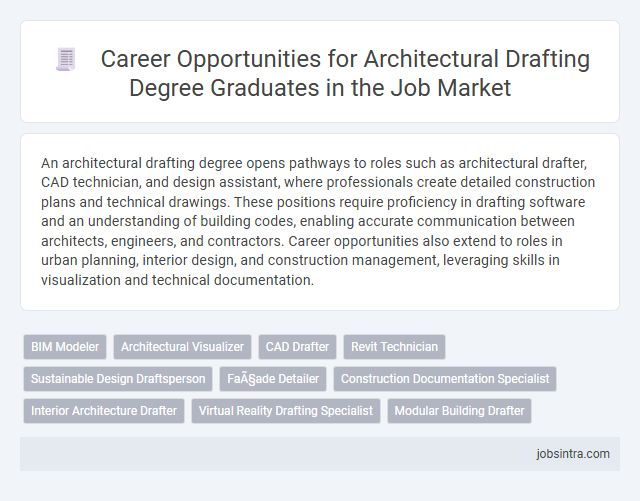 Career Opportunities for Architectural Drafting Degree Graduates in the Job Market

An architectural drafting degree opens pathways to roles such as architectural drafter, CAD technician, and design assistant, where professionals create detailed construction plans and technical drawings. These positions require proficiency in drafting software and an understanding of building codes, enabling accurate communication between architects, engineers, and contractors. Career opportunities also extend to roles in urban planning, interior design, and construction management, leveraging skills in visualization and technical documentation.

BIM Modeler
Architectural Visualizer
CAD Drafter
Revit Technician
Sustainable Design Draftsperson
FaÃ§ade Detailer
Construction Documentation Specialist
Interior Architecture Drafter
Virtual Reality Drafting Specialist
Modular Building Drafter

jobsintra.com