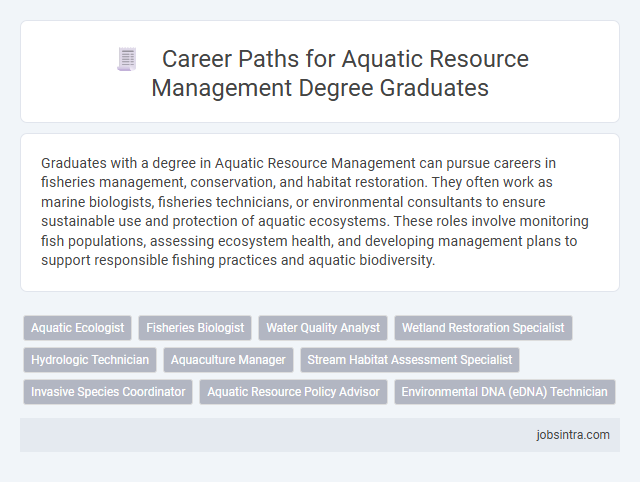 Career Paths for Aquatic Resource Management Degree Graduates

Graduates with a degree in Aquatic Resource Management can pursue careers in fisheries management, conservation, and habitat restoration. They often work as marine biologists, fisheries technicians, or environmental consultants to ensure sustainable use and protection of aquatic ecosystems. These roles involve monitoring fish populations, assessing ecosystem health, and developing management plans to support responsible fishing practices and aquatic biodiversity.

Aquatic Ecologist
Fisheries Biologist
Water Quality Analyst
Wetland Restoration Specialist
Hydrologic Technician
Aquaculture Manager
Stream Habitat Assessment Specialist
Invasive Species Coordinator
Aquatic Resource Policy Advisor
Environmental DNA (eDNA) Technician

jobsintra.com