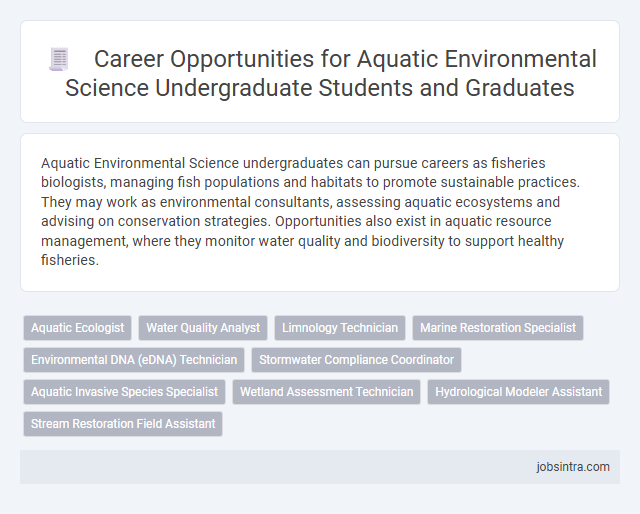 Career Opportunities for Aquatic Environmental Science Undergraduate Students and Graduates

Aquatic Environmental Science undergraduates can pursue careers as fisheries biologists, managing fish populations and habitats to promote sustainable practices. They may work as environmental consultants, assessing aquatic ecosystems and advising on conservation strategies. Opportunities also exist in aquatic resource management, where they monitor water quality and biodiversity to support healthy fisheries.

Aquatic Ecologist
Water Quality Analyst
Limnology Technician
Marine Restoration Specialist
Environmental DNA (eDNA) Technician
Stormwater Compliance Coordinator
Aquatic Invasive Species Specialist
Wetland Assessment Technician
Hydrological Modeler Assistant
Stream Restoration Field Assistant

jobsintra.com