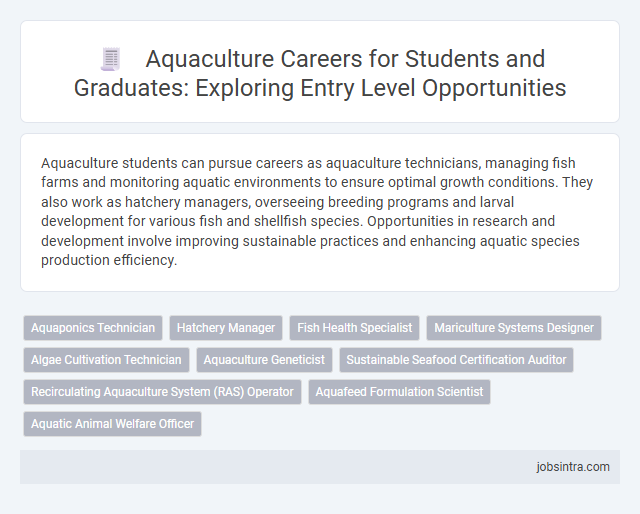 Aquaculture Careers for Students and Graduates: Exploring Entry Level Opportunities

Aquaculture students can pursue careers as aquaculture technicians, managing fish farms and monitoring aquatic environments to ensure optimal growth conditions. They also work as hatchery managers, overseeing breeding programs and larval development for various fish and shellfish species. Opportunities in research and development involve improving sustainable practices and enhancing aquatic species production efficiency.

Aquaponics Technician
Hatchery Manager
Fish Health Specialist
Mariculture Systems Designer
Algae Cultivation Technician
Aquaculture Geneticist
Sustainable Seafood Certification Auditor
Recirculating Aquaculture System (RAS) Operator
Aquafeed Formulation Scientist
Aquatic Animal Welfare Officer

jobsintra.com