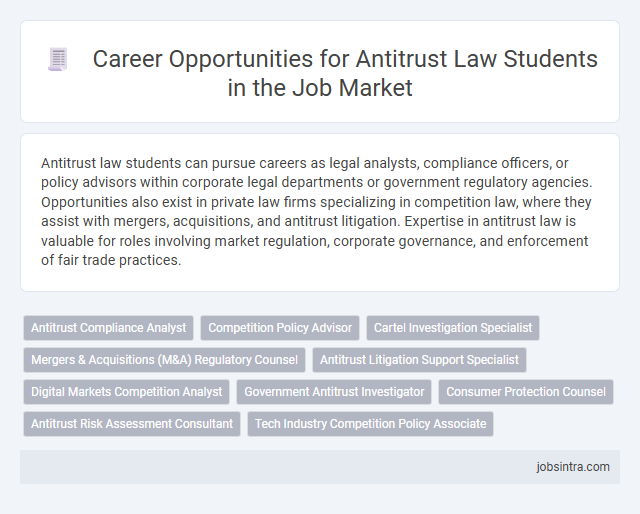 Career Opportunities for Antitrust Law Students in the Job Market

Antitrust law students can pursue careers as legal analysts, compliance officers, or policy advisors within corporate legal departments or government regulatory agencies. Opportunities also exist in private law firms specializing in competition law, where they assist with mergers, acquisitions, and antitrust litigation. Expertise in antitrust law is valuable for roles involving market regulation, corporate governance, and enforcement of fair trade practices.

Antitrust Compliance Analyst
Competition Policy Advisor
Cartel Investigation Specialist
Mergers & Acquisitions (M&A) Regulatory Counsel
Antitrust Litigation Support Specialist
Digital Markets Competition Analyst
Government Antitrust Investigator
Consumer Protection Counsel
Antitrust Risk Assessment Consultant
Tech Industry Competition Policy Associate

jobsintra.com