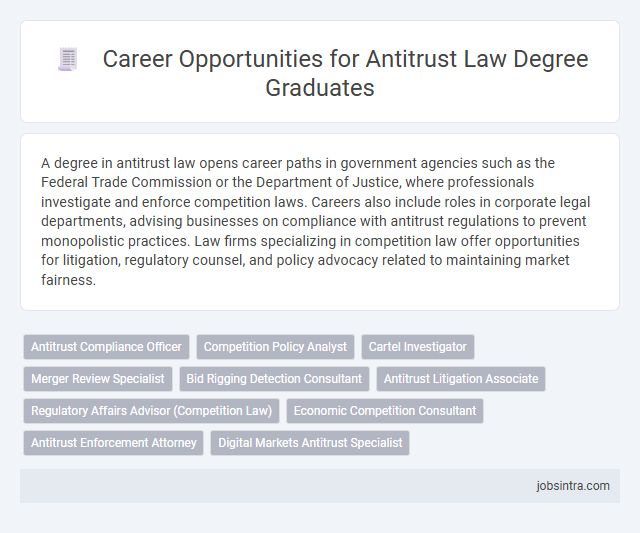 Career Opportunities for Antitrust Law Degree Graduates

A degree in antitrust law opens career paths in government agencies such as the Federal Trade Commission or the Department of Justice, where professionals investigate and enforce competition laws. Careers also include roles in corporate legal departments, advising businesses on compliance with antitrust regulations to prevent monopolistic practices. Law firms specializing in competition law offer opportunities for litigation, regulatory counsel, and policy advocacy related to maintaining market fairness.

Antitrust Compliance Officer
Competition Policy Analyst
Cartel Investigator
Merger Review Specialist
Bid Rigging Detection Consultant
Antitrust Litigation Associate
Regulatory Affairs Advisor (Competition Law)
Economic Competition Consultant
Antitrust Enforcement Attorney
Digital Markets Antitrust Specialist

jobsintra.com