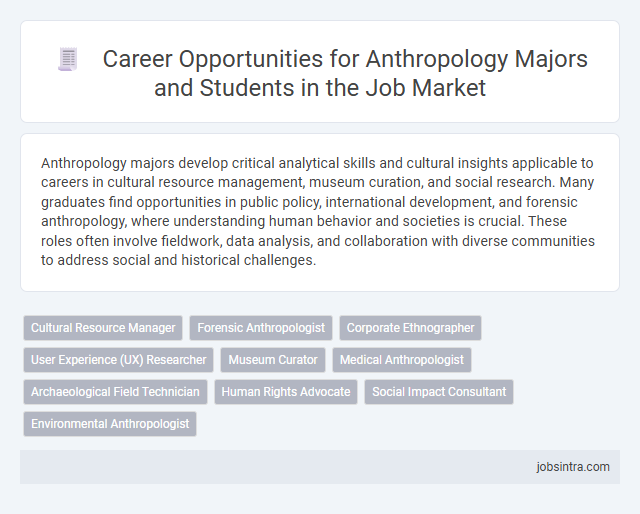 Career Opportunities for Anthropology Majors and Students in the Job Market

Anthropology majors develop critical analytical skills and cultural insights applicable to careers in cultural resource management, museum curation, and social research. Many graduates find opportunities in public policy, international development, and forensic anthropology, where understanding human behavior and societies is crucial. These roles often involve fieldwork, data analysis, and collaboration with diverse communities to address social and historical challenges.

Cultural Resource Manager

Forensic Anthropologist

Corporate Ethnographer

User Experience (UX) Researcher

Museum Curator

Medical Anthropologist

Archaeological Field Technician

Human Rights Advocate

Social Impact Consultant

Environmental Anthropologist

jobsintra.com