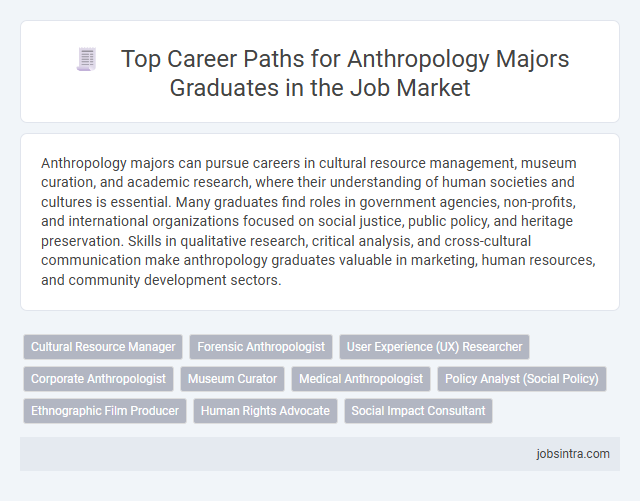 Top Career Paths for Anthropology Majors Graduates in the Job Market

Anthropology majors can pursue careers in cultural resource management, museum curation, and academic research, where their understanding of human societies and cultures is essential. Many graduates find roles in government agencies, non-profits, and international organizations focused on social justice, public policy, and heritage preservation. Skills in qualitative research, critical analysis, and cross-cultural communication make anthropology graduates valuable in marketing, human resources, and community development sectors.

Cultural Resource Manager
Forensic Anthropologist
User Experience (UX) Researcher
Corporate Anthropologist
Museum Curator
Medical Anthropologist
Policy Analyst (Social Policy)
Ethnographic Film Producer
Human Rights Advocate
Social Impact Consultant

jobsintra.com