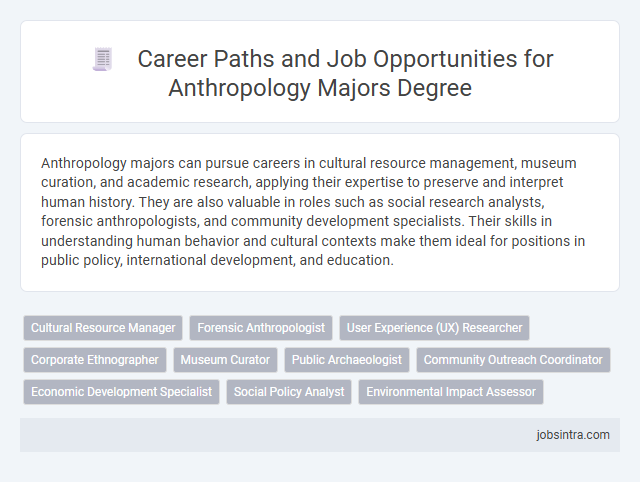 Career Paths and Job Opportunities for Anthropology Majors Degree

Anthropology majors can pursue careers in cultural resource management, museum curation, and academic research, applying their expertise to preserve and interpret human history. They are also valuable in roles such as social research analysts, forensic anthropologists, and community development specialists. Their skills in understanding human behavior and cultural contexts make them ideal for positions in public policy, international development, and education.

Cultural Resource Manager
Forensic Anthropologist
User Experience (UX) Researcher
Corporate Ethnographer
Museum Curator
Public Archaeologist
Community Outreach Coordinator
Economic Development Specialist
Social Policy Analyst
Environmental Impact Assessor

jobsintra.com