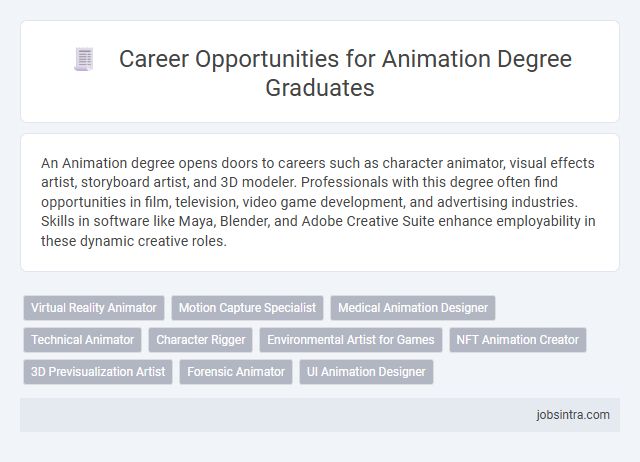 Career Opportunities for Animation Degree Graduates

An Animation degree opens doors to careers such as character animator, visual effects artist, storyboard artist, and 3D modeler. Professionals with this degree often find opportunities in film, television, video game development, and advertising industries. Skills in software like Maya, Blender, and Adobe Creative Suite enhance employability in these dynamic creative roles.

Virtual Reality Animator
Motion Capture Specialist
Medical Animation Designer
Technical Animator
Character Rigger
Environmental Artist for Games
NFT Animation Creator
3D Previsualization Artist
Forensic Animator
UI Animation Designer

jobsintra.com