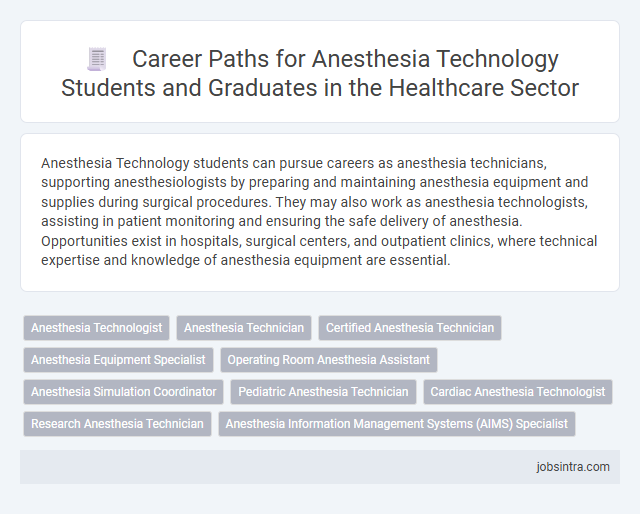 Career Paths for Anesthesia Technology Students and Graduates in the Healthcare Sector

Anesthesia Technology students can pursue careers as anesthesia technicians, supporting anesthesiologists by preparing and maintaining anesthesia equipment and supplies during surgical procedures. They may also work as anesthesia technologists, assisting in patient monitoring and ensuring the safe delivery of anesthesia. Opportunities exist in hospitals, surgical centers, and outpatient clinics, where technical expertise and knowledge of anesthesia equipment are essential.

Anesthesia Technologist
Anesthesia Technician
Certified Anesthesia Technician
Anesthesia Equipment Specialist
Operating Room Anesthesia Assistant
Anesthesia Simulation Coordinator
Pediatric Anesthesia Technician
Cardiac Anesthesia Technologist
Research Anesthesia Technician
Anesthesia Information Management Systems (AIMS) Specialist

jobsintra.com