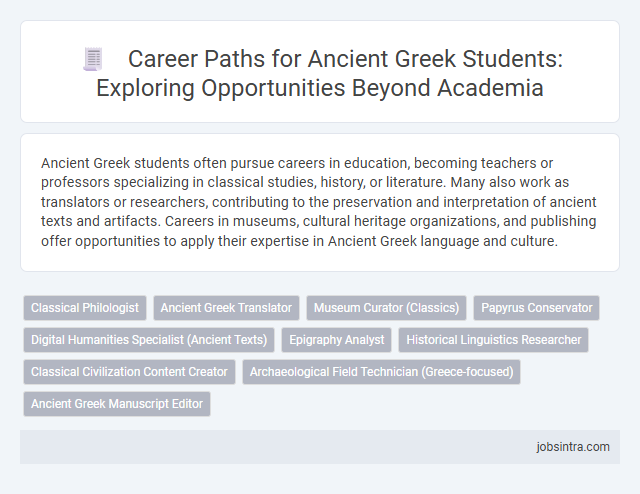 Career Paths for Ancient Greek Students: Exploring Opportunities Beyond Academia

Ancient Greek students often pursue careers in education, becoming teachers or professors specializing in classical studies, history, or literature. Many also work as translators or researchers, contributing to the preservation and interpretation of ancient texts and artifacts. Careers in museums, cultural heritage organizations, and publishing offer opportunities to apply their expertise in Ancient Greek language and culture.

Classical Philologist
Ancient Greek Translator
Museum Curator (Classics)
Papyrus Conservator
Digital Humanities Specialist (Ancient Texts)
Epigraphy Analyst
Historical Linguistics Researcher
Classical Civilization Content Creator
Archaeological Field Technician (Greece-focused)
Ancient Greek Manuscript Editor

jobsintra.com