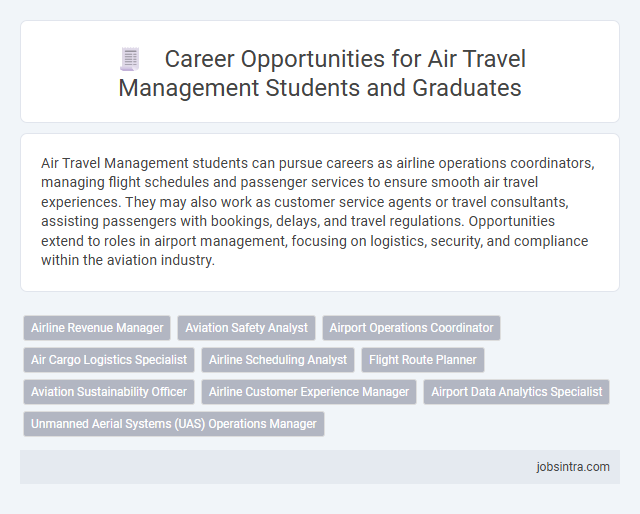 Career Opportunities for Air Travel Management Students and Graduates

Air Travel Management students can pursue careers as airline operations coordinators, managing flight schedules and passenger services to ensure smooth air travel experiences. They may also work as customer service agents or travel consultants, assisting passengers with bookings, delays, and travel regulations. Opportunities extend to roles in airport management, focusing on logistics, security, and compliance within the aviation industry.

Airline Revenue Manager
Aviation Safety Analyst
Airport Operations Coordinator
Air Cargo Logistics Specialist
Airline Scheduling Analyst
Flight Route Planner
Aviation Sustainability Officer
Airline Customer Experience Manager
Airport Data Analytics Specialist
Unmanned Aerial Systems (UAS) Operations Manager

jobsintra.com