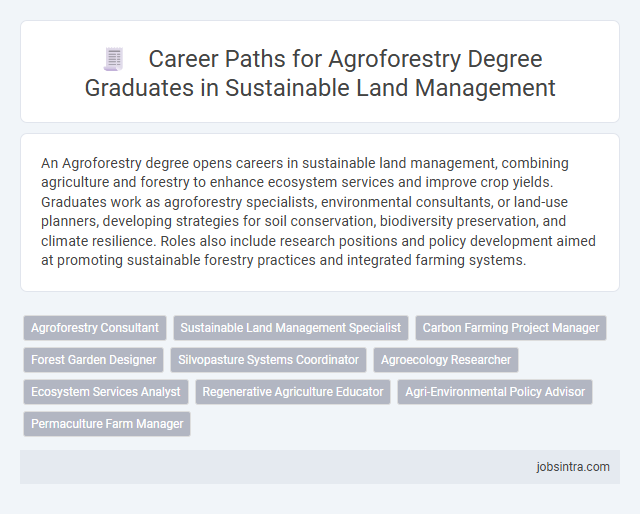 Career Paths for Agroforestry Degree Graduates in Sustainable Land Management

An Agroforestry degree opens careers in sustainable land management, combining agriculture and forestry to enhance ecosystem services and improve crop yields. Graduates work as agroforestry specialists, environmental consultants, or land-use planners, developing strategies for soil conservation, biodiversity preservation, and climate resilience. Roles also include research positions and policy development aimed at promoting sustainable forestry practices and integrated farming systems.

Agroforestry Consultant
Sustainable Land Management Specialist
Carbon Farming Project Manager
Forest Garden Designer
Silvopasture Systems Coordinator
Agroecology Researcher
Ecosystem Services Analyst
Regenerative Agriculture Educator
Agri-Environmental Policy Advisor
Permaculture Farm Manager

jobsintra.com