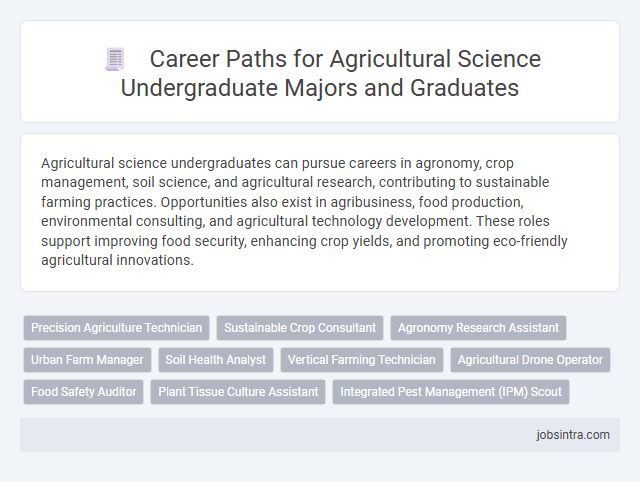 Career Paths for Agricultural Science Undergraduate Majors and Graduates

Agricultural science undergraduates can pursue careers in agronomy, crop management, soil science, and agricultural research, contributing to sustainable farming practices. Opportunities also exist in agribusiness, food production, environmental consulting, and agricultural technology development. These roles support improving food security, enhancing crop yields, and promoting eco-friendly agricultural innovations.

Precision Agriculture Technician
Sustainable Crop Consultant
Agronomy Research Assistant
Urban Farm Manager
Soil Health Analyst
Vertical Farming Technician
Agricultural Drone Operator
Food Safety Auditor
Plant Tissue Culture Assistant
Integrated Pest Management (IPM) Scout

jobsintra.com