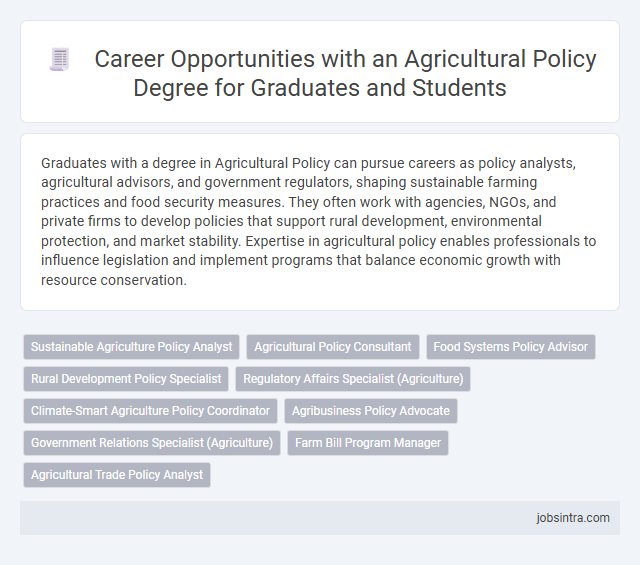 Career Opportunities with an Agricultural Policy Degree for Graduates and Students

Graduates with a degree in Agricultural Policy can pursue careers as policy analysts, agricultural advisors, and government regulators, shaping sustainable farming practices and food security measures. They often work with agencies, NGOs, and private firms to develop policies that support rural development, environmental protection, and market stability. Expertise in agricultural policy enables professionals to influence legislation and implement programs that balance economic growth with resource conservation.

Sustainable Agriculture Policy Analyst
Agricultural Policy Consultant
Food Systems Policy Advisor
Rural Development Policy Specialist
Regulatory Affairs Specialist (Agriculture)
Climate-Smart Agriculture Policy Coordinator
Agribusiness Policy Advocate
Government Relations Specialist (Agriculture)
Farm Bill Program Manager
Agricultural Trade Policy Analyst

jobsintra.com