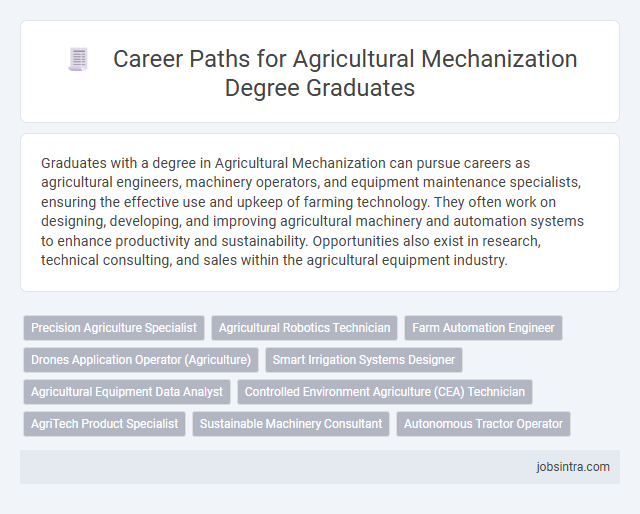 Career Paths for Agricultural Mechanization Degree Graduates

Graduates with a degree in Agricultural Mechanization can pursue careers as agricultural engineers, machinery operators, and equipment maintenance specialists, ensuring the effective use and upkeep of farming technology. They often work on designing, developing, and improving agricultural machinery and automation systems to enhance productivity and sustainability. Opportunities also exist in research, technical consulting, and sales within the agricultural equipment industry.

Precision Agriculture Specialist
Agricultural Robotics Technician
Farm Automation Engineer
Drones Application Operator (Agriculture)
Smart Irrigation Systems Designer
Agricultural Equipment Data Analyst
Controlled Environment Agriculture (CEA) Technician
AgriTech Product Specialist
Sustainable Machinery Consultant
Autonomous Tractor Operator

jobsintra.com