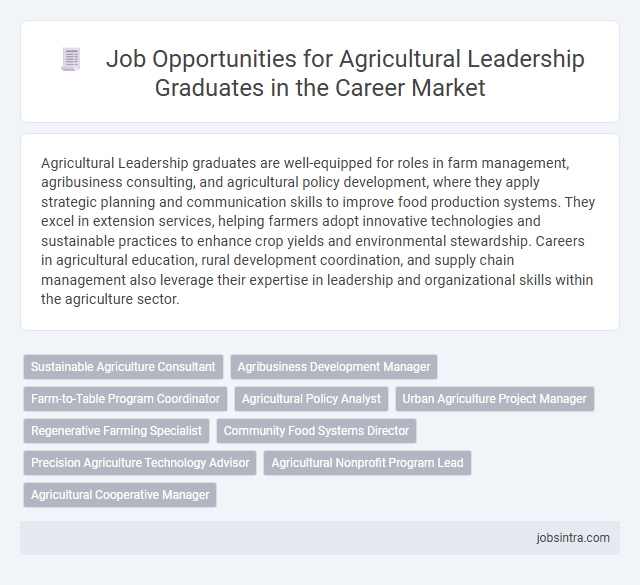 Job Opportunities for Agricultural Leadership Graduates in the Career Market

Agricultural Leadership graduates are well-equipped for roles in farm management, agribusiness consulting, and agricultural policy development, where they apply strategic planning and communication skills to improve food production systems. They excel in extension services, helping farmers adopt innovative technologies and sustainable practices to enhance crop yields and environmental stewardship. Careers in agricultural education, rural development coordination, and supply chain management also leverage their expertise in leadership and organizational skills within the agriculture sector.

Sustainable Agriculture Consultant
Agribusiness Development Manager
Farm-to-Table Program Coordinator
Agricultural Policy Analyst
Urban Agriculture Project Manager
Regenerative Farming Specialist
Community Food Systems Director
Precision Agriculture Technology Advisor
Agricultural Nonprofit Program Lead
Agricultural Cooperative Manager

jobsintra.com