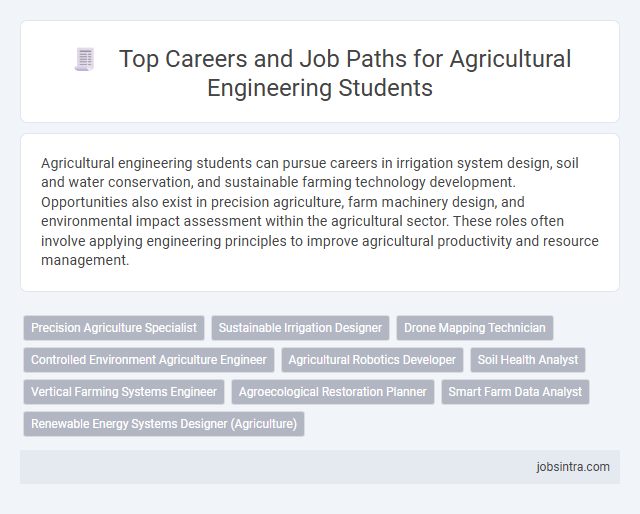 Top Careers and Job Paths for Agricultural Engineering Students

Agricultural engineering students can pursue careers in irrigation system design, soil and water conservation, and sustainable farming technology development. Opportunities also exist in precision agriculture, farm machinery design, and environmental impact assessment within the agricultural sector. These roles often involve applying engineering principles to improve agricultural productivity and resource management.

Precision Agriculture Specialist
Sustainable Irrigation Designer
Drone Mapping Technician
Controlled Environment Agriculture Engineer
Agricultural Robotics Developer
Soil Health Analyst
Vertical Farming Systems Engineer
Agroecological Restoration Planner
Smart Farm Data Analyst
Renewable Energy Systems Designer (Agriculture)

jobsintra.com