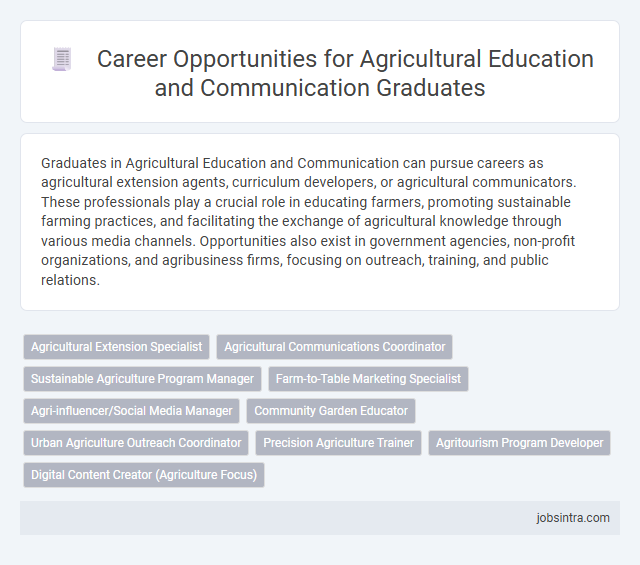 Career Opportunities for Agricultural Education and Communication Graduates

Graduates in Agricultural Education and Communication can pursue careers as agricultural extension agents, curriculum developers, or agricultural communicators. These professionals play a crucial role in educating farmers, promoting sustainable farming practices, and facilitating the exchange of agricultural knowledge through various media channels. Opportunities also exist in government agencies, non-profit organizations, and agribusiness firms, focusing on outreach, training, and public relations.

Agricultural Extension Specialist
Agricultural Communications Coordinator
Sustainable Agriculture Program Manager
Farm-to-Table Marketing Specialist
Agri-influencer/Social Media Manager
Community Garden Educator
Urban Agriculture Outreach Coordinator
Precision Agriculture Trainer
Agritourism Program Developer
Digital Content Creator (Agriculture Focus)

jobsintra.com