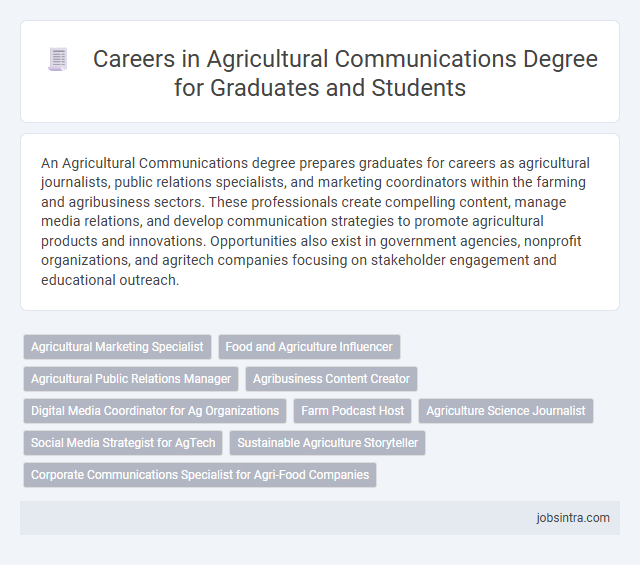 Careers in Agricultural Communications Degree for Graduates and Students

An Agricultural Communications degree prepares graduates for careers as agricultural journalists, public relations specialists, and marketing coordinators within the farming and agribusiness sectors. These professionals create compelling content, manage media relations, and develop communication strategies to promote agricultural products and innovations. Opportunities also exist in government agencies, nonprofit organizations, and agritech companies focusing on stakeholder engagement and educational outreach.

Agricultural Marketing Specialist

Food and Agriculture Influencer

Agricultural Public Relations Manager

Agribusiness Content Creator

Digital Media Coordinator for Ag Organizations

Farm Podcast Host

Agriculture Science Journalist

Social Media Strategist for AgTech

Sustainable Agriculture Storyteller

Corporate Communications Specialist for Agri-Food Companies

jobsintra.com