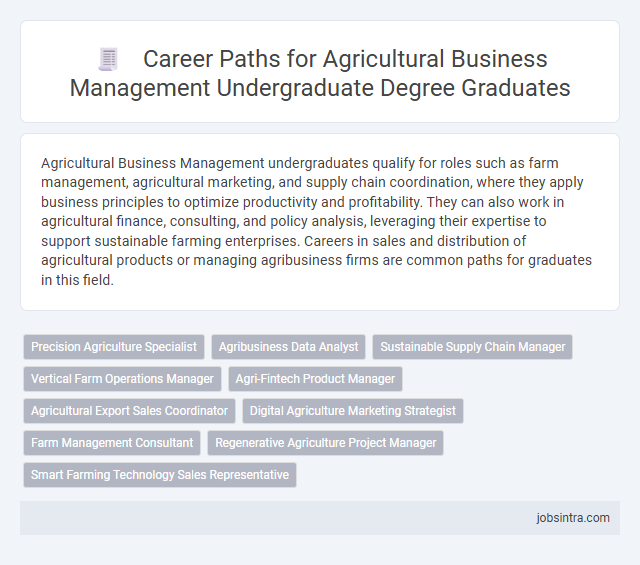 Career Paths for Agricultural Business Management Undergraduate Degree Graduates

Agricultural Business Management undergraduates qualify for roles such as farm management, agricultural marketing, and supply chain coordination, where they apply business principles to optimize productivity and profitability. They can also work in agricultural finance, consulting, and policy analysis, leveraging their expertise to support sustainable farming enterprises. Careers in sales and distribution of agricultural products or managing agribusiness firms are common paths for graduates in this field.

Precision Agriculture Specialist
Agribusiness Data Analyst
Sustainable Supply Chain Manager
Vertical Farm Operations Manager
Agri-Fintech Product Manager
Agricultural Export Sales Coordinator
Digital Agriculture Marketing Strategist
Farm Management Consultant
Regenerative Agriculture Project Manager
Smart Farming Technology Sales Representative

jobsintra.com