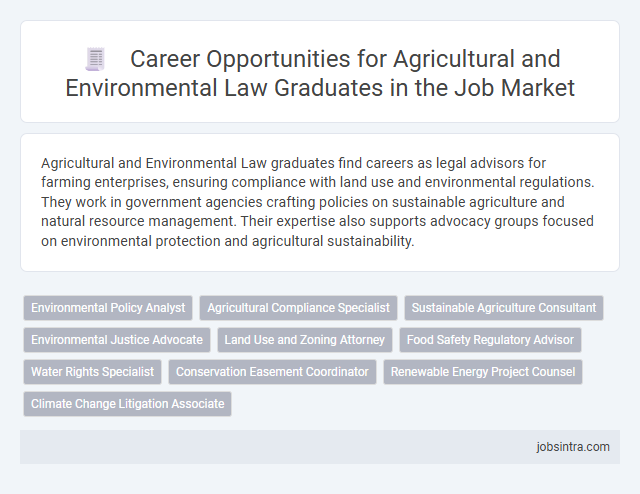 Career Opportunities for Agricultural and Environmental Law Graduates in the Job Market

Agricultural and Environmental Law graduates find careers as legal advisors for farming enterprises, ensuring compliance with land use and environmental regulations. They work in government agencies crafting policies on sustainable agriculture and natural resource management. Their expertise also supports advocacy groups focused on environmental protection and agricultural sustainability.

Environmental Policy Analyst
Agricultural Compliance Specialist
Sustainable Agriculture Consultant
Environmental Justice Advocate
Land Use and Zoning Attorney
Food Safety Regulatory Advisor
Water Rights Specialist
Conservation Easement Coordinator
Renewable Energy Project Counsel
Climate Change Litigation Associate

jobsintra.com