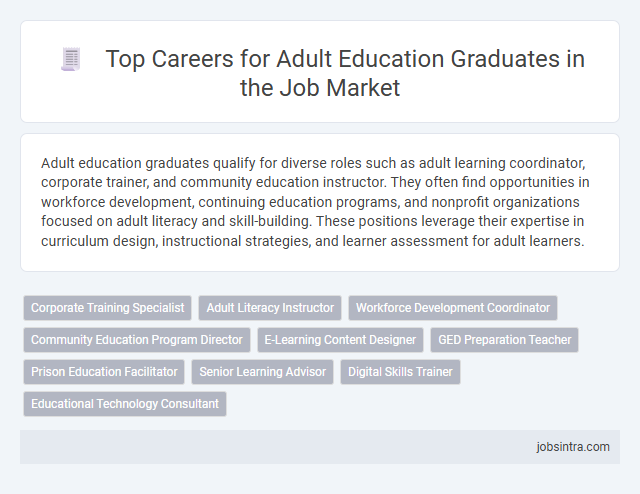 Top Careers for Adult Education Graduates in the Job Market

Adult education graduates qualify for diverse roles such as adult learning coordinator, corporate trainer, and community education instructor. They often find opportunities in workforce development, continuing education programs, and nonprofit organizations focused on adult literacy and skill-building. These positions leverage their expertise in curriculum design, instructional strategies, and learner assessment for adult learners.

Corporate Training Specialist
Adult Literacy Instructor
Workforce Development Coordinator
Community Education Program Director
E-Learning Content Designer
GED Preparation Teacher
Prison Education Facilitator
Senior Learning Advisor
Digital Skills Trainer
Educational Technology Consultant

jobsintra.com