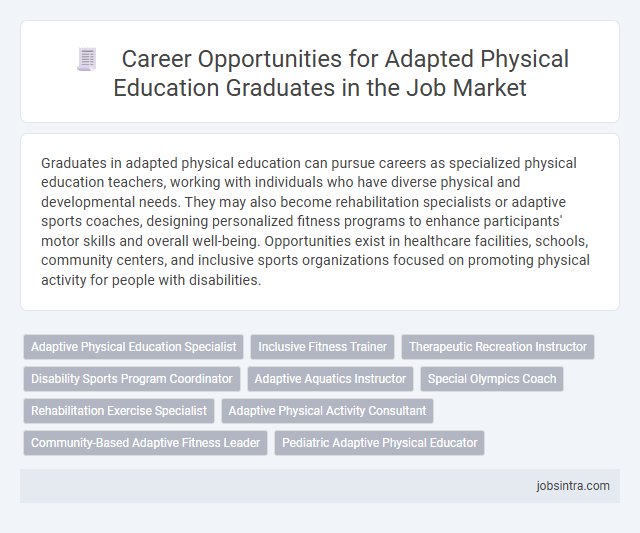 Career Opportunities for Adapted Physical Education Graduates in the Job Market

Graduates in adapted physical education can pursue careers as specialized physical education teachers, working with individuals who have diverse physical and developmental needs. They may also become rehabilitation specialists or adaptive sports coaches, designing personalized fitness programs to enhance participants' motor skills and overall well-being. Opportunities exist in healthcare facilities, schools, community centers, and inclusive sports organizations focused on promoting physical activity for people with disabilities.

Adaptive Physical Education Specialist
Inclusive Fitness Trainer
Therapeutic Recreation Instructor
Disability Sports Program Coordinator
Adaptive Aquatics Instructor
Special Olympics Coach
Rehabilitation Exercise Specialist
Adaptive Physical Activity Consultant
Community-Based Adaptive Fitness Leader
Pediatric Adaptive Physical Educator

jobsintra.com