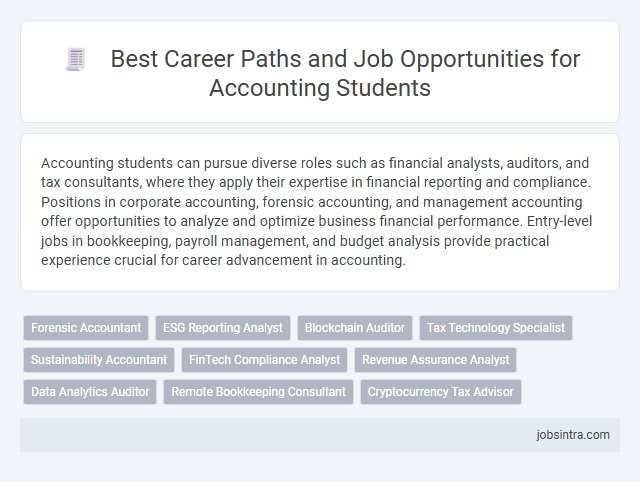 Best Career Paths and Job Opportunities for Accounting Students

Accounting students can pursue diverse roles such as financial analysts, auditors, and tax consultants, where they apply their expertise in financial reporting and compliance. Positions in corporate accounting, forensic accounting, and management accounting offer opportunities to analyze and optimize business financial performance. Entry-level jobs in bookkeeping, payroll management, and budget analysis provide practical experience crucial for career advancement in accounting.

Forensic Accountant
ESG Reporting Analyst
Blockchain Auditor
Tax Technology Specialist
Sustainability Accountant
FinTech Compliance Analyst
Revenue Assurance Analyst
Data Analytics Auditor
Remote Bookkeeping Consultant
Cryptocurrency Tax Advisor

jobsintra.com