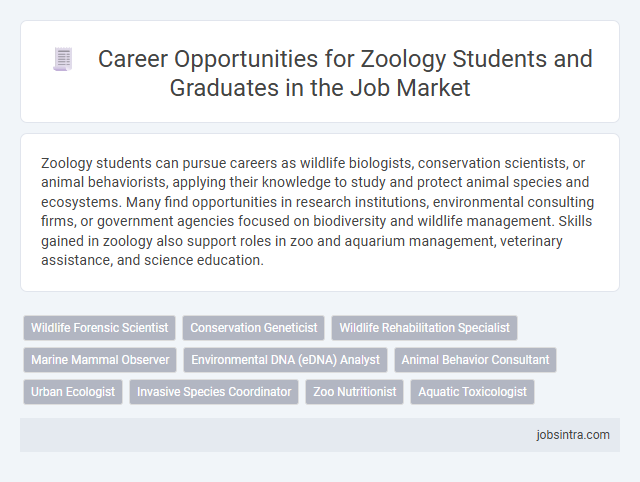 Career Opportunities for Zoology Students and Graduates in the Job Market

Zoology students can pursue careers as wildlife biologists, conservation scientists, or animal behaviorists, applying their knowledge to study and protect animal species and ecosystems. Many find opportunities in research institutions, environmental consulting firms, or government agencies focused on biodiversity and wildlife management. Skills gained in zoology also support roles in zoo and aquarium management, veterinary assistance, and science education.

Wildlife Forensic Scientist
Conservation Geneticist
Wildlife Rehabilitation Specialist
Marine Mammal Observer
Environmental DNA (eDNA) Analyst
Animal Behavior Consultant
Urban Ecologist
Invasive Species Coordinator
Zoo Nutritionist
Aquatic Toxicologist

jobsintra.com