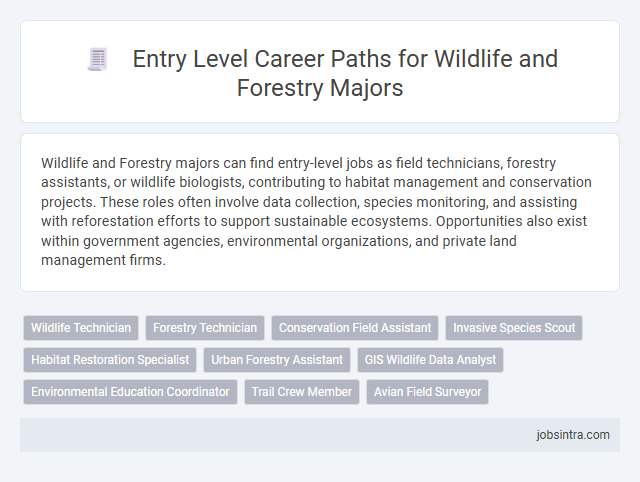 Entry Level Career Paths for Wildlife and Forestry Majors

Wildlife and Forestry majors can find entry-level jobs as field technicians, forestry assistants, or wildlife biologists, contributing to habitat management and conservation projects. These roles often involve data collection, species monitoring, and assisting with reforestation efforts to support sustainable ecosystems. Opportunities also exist within government agencies, environmental organizations, and private land management firms.

Wildlife Technician
Forestry Technician
Conservation Field Assistant
Invasive Species Scout
Habitat Restoration Specialist
Urban Forestry Assistant
GIS Wildlife Data Analyst
Environmental Education Coordinator
Trail Crew Member
Avian Field Surveyor

jobsintra.com