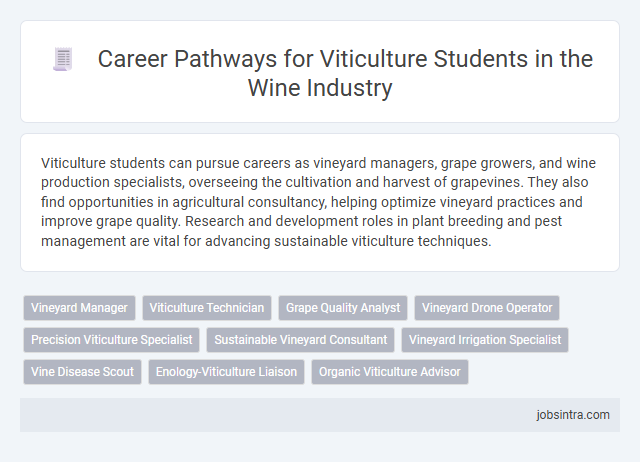 Career Pathways for Viticulture Students in the Wine Industry

Viticulture students can pursue careers as vineyard managers, grape growers, and wine production specialists, overseeing the cultivation and harvest of grapevines. They also find opportunities in agricultural consultancy, helping optimize vineyard practices and improve grape quality. Research and development roles in plant breeding and pest management are vital for advancing sustainable viticulture techniques.

Vineyard Manager
Viticulture Technician
Grape Quality Analyst
Vineyard Drone Operator
Precision Viticulture Specialist
Sustainable Vineyard Consultant
Vineyard Irrigation Specialist
Vine Disease Scout
Enology-Viticulture Liaison
Organic Viticulture Advisor

jobsintra.com