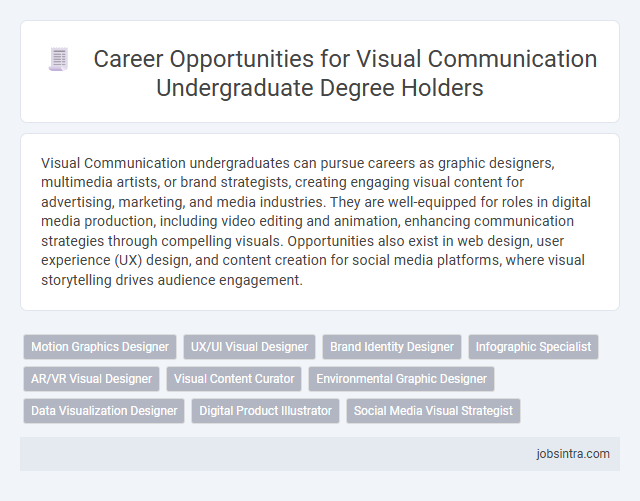 Career Opportunities for Visual Communication Undergraduate Degree Holders

Visual Communication undergraduates can pursue careers as graphic designers, multimedia artists, or brand strategists, creating engaging visual content for advertising, marketing, and media industries. They are well-equipped for roles in digital media production, including video editing and animation, enhancing communication strategies through compelling visuals. Opportunities also exist in web design, user experience (UX) design, and content creation for social media platforms, where visual storytelling drives audience engagement.

Motion Graphics Designer
UX/UI Visual Designer
Brand Identity Designer
Infographic Specialist
AR/VR Visual Designer
Visual Content Curator
Environmental Graphic Designer
Data Visualization Designer
Digital Product Illustrator
Social Media Visual Strategist

jobsintra.com