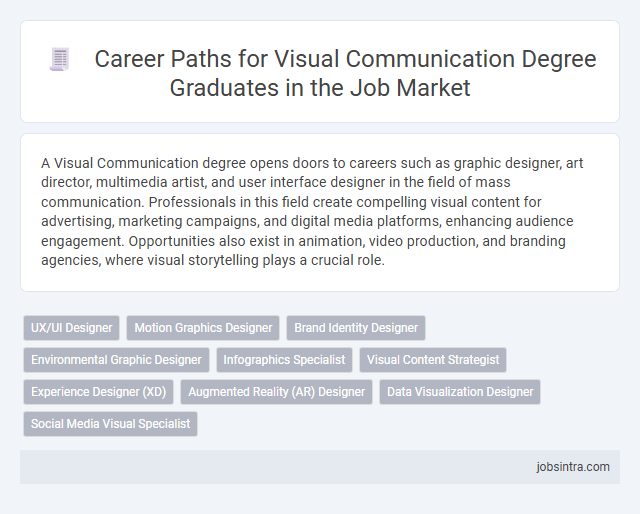 Career Paths for Visual Communication Degree Graduates in the Job Market

A Visual Communication degree opens doors to careers such as graphic designer, art director, multimedia artist, and user interface designer in the field of mass communication. Professionals in this field create compelling visual content for advertising, marketing campaigns, and digital media platforms, enhancing audience engagement. Opportunities also exist in animation, video production, and branding agencies, where visual storytelling plays a crucial role.

UX/UI Designer
Motion Graphics Designer
Brand Identity Designer
Environmental Graphic Designer
Infographics Specialist
Visual Content Strategist
Experience Designer (XD)
Augmented Reality (AR) Designer
Data Visualization Designer
Social Media Visual Specialist

jobsintra.com