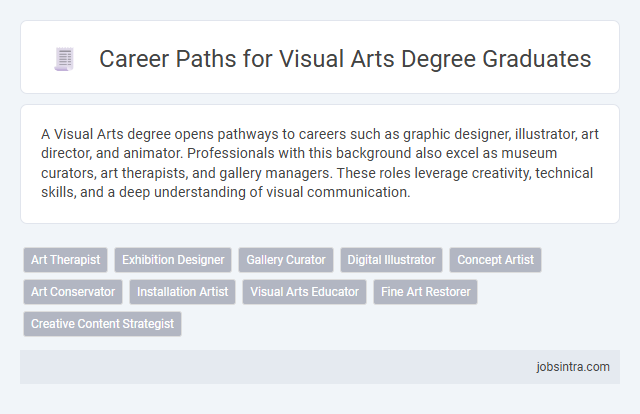 Career Paths for Visual Arts Degree Graduates

A Visual Arts degree opens pathways to careers such as graphic designer, illustrator, art director, and animator. Professionals with this background also excel as museum curators, art therapists, and gallery managers. These roles leverage creativity, technical skills, and a deep understanding of visual communication.

Art Therapist
Exhibition Designer
Gallery Curator
Digital Illustrator
Concept Artist
Art Conservator
Installation Artist
Visual Arts Educator
Fine Art Restorer
Creative Content Strategist

jobsintra.com