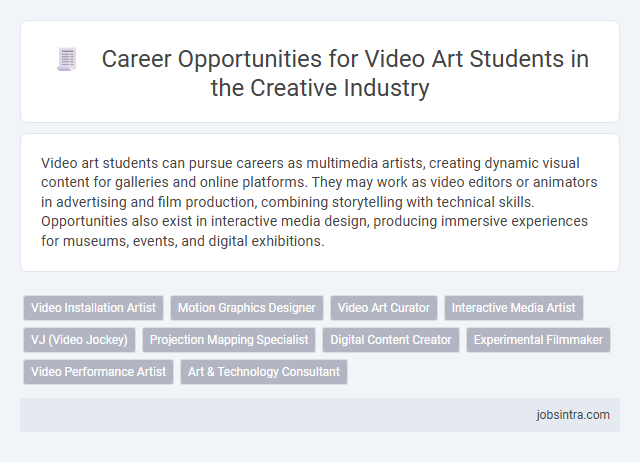 Career Opportunities for Video Art Students in the Creative Industry

Video art students can pursue careers as multimedia artists, creating dynamic visual content for galleries and online platforms. They may work as video editors or animators in advertising and film production, combining storytelling with technical skills. Opportunities also exist in interactive media design, producing immersive experiences for museums, events, and digital exhibitions.

Video Installation Artist
Motion Graphics Designer
Video Art Curator
Interactive Media Artist
VJ (Video Jockey)
Projection Mapping Specialist
Digital Content Creator
Experimental Filmmaker
Video Performance Artist
Art & Technology Consultant

jobsintra.com