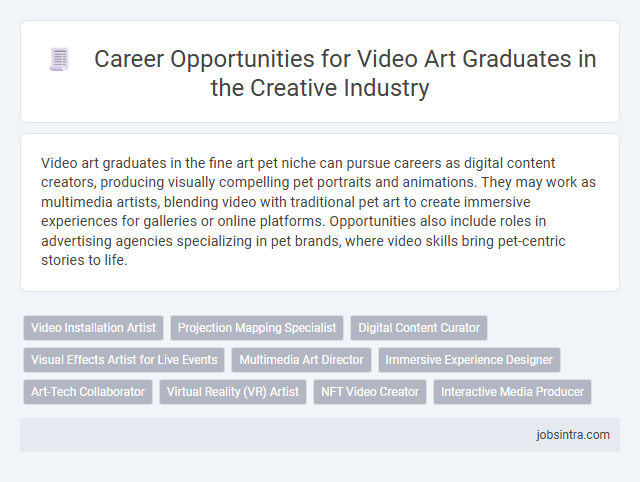 Career Opportunities for Video Art Graduates in the Creative Industry

Video art graduates in the fine art pet niche can pursue careers as digital content creators, producing visually compelling pet portraits and animations. They may work as multimedia artists, blending video with traditional pet art to create immersive experiences for galleries or online platforms. Opportunities also include roles in advertising agencies specializing in pet brands, where video skills bring pet-centric stories to life.

Video Installation Artist
Projection Mapping Specialist
Digital Content Curator
Visual Effects Artist for Live Events
Multimedia Art Director
Immersive Experience Designer
Art-Tech Collaborator
Virtual Reality (VR) Artist
NFT Video Creator
Interactive Media Producer

jobsintra.com