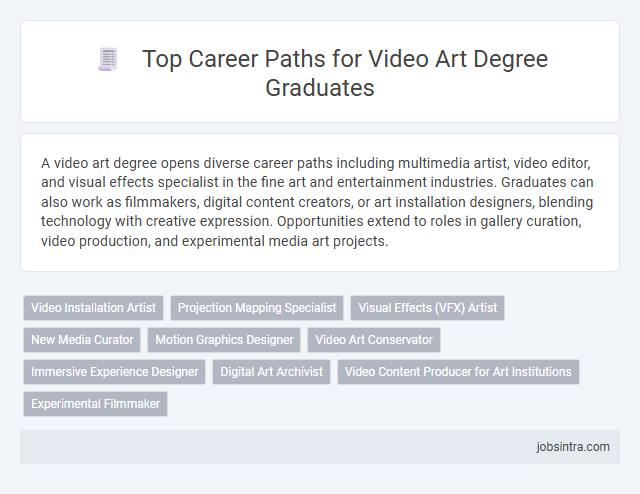 Top Career Paths for Video Art Degree Graduates

A video art degree opens diverse career paths including multimedia artist, video editor, and visual effects specialist in the fine art and entertainment industries. Graduates can also work as filmmakers, digital content creators, or art installation designers, blending technology with creative expression. Opportunities extend to roles in gallery curation, video production, and experimental media art projects.

Video Installation Artist
Projection Mapping Specialist
Visual Effects (VFX) Artist
New Media Curator
Motion Graphics Designer
Video Art Conservator
Immersive Experience Designer
Digital Art Archivist
Video Content Producer for Art Institutions
Experimental Filmmaker

jobsintra.com