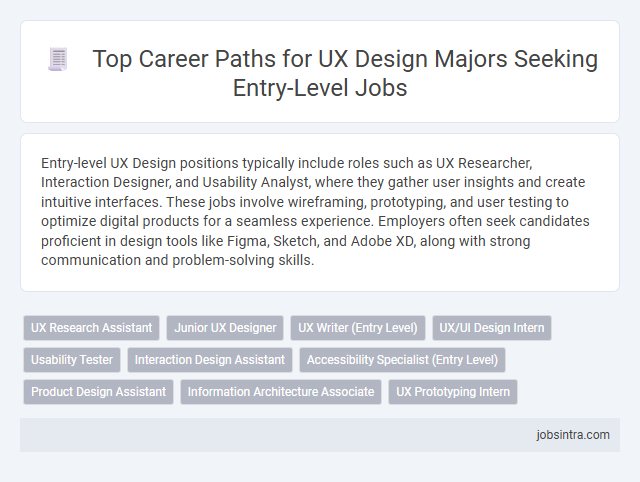 Top Career Paths for UX Design Majors Seeking Entry-Level Jobs

Entry-level UX Design positions typically include roles such as UX Researcher, Interaction Designer, and Usability Analyst, where they gather user insights and create intuitive interfaces. These jobs involve wireframing, prototyping, and user testing to optimize digital products for a seamless experience. Employers often seek candidates proficient in design tools like Figma, Sketch, and Adobe XD, along with strong communication and problem-solving skills.

UX Research Assistant
Junior UX Designer
UX Writer (Entry Level)
UX/UI Design Intern
Usability Tester
Interaction Design Assistant
Accessibility Specialist (Entry Level)
Product Design Assistant
Information Architecture Associate
UX Prototyping Intern

jobsintra.com