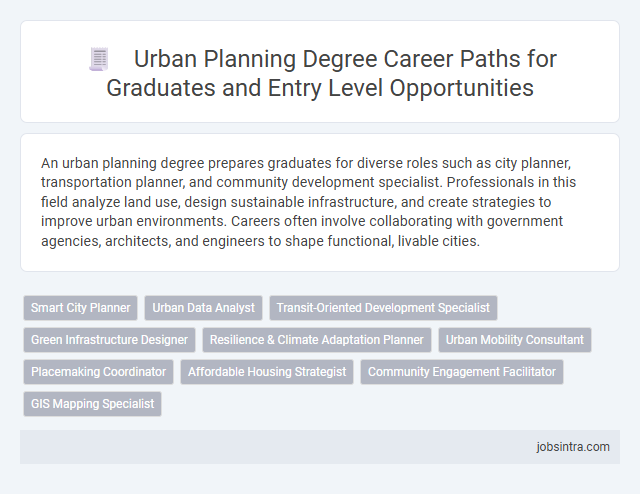 Urban Planning Degree Career Paths for Graduates and Entry Level Opportunities

An urban planning degree prepares graduates for diverse roles such as city planner, transportation planner, and community development specialist. Professionals in this field analyze land use, design sustainable infrastructure, and create strategies to improve urban environments. Careers often involve collaborating with government agencies, architects, and engineers to shape functional, livable cities.

Smart City Planner
Urban Data Analyst
Transit-Oriented Development Specialist
Green Infrastructure Designer
Resilience & Climate Adaptation Planner
Urban Mobility Consultant
Placemaking Coordinator
Affordable Housing Strategist
Community Engagement Facilitator
GIS Mapping Specialist

jobsintra.com