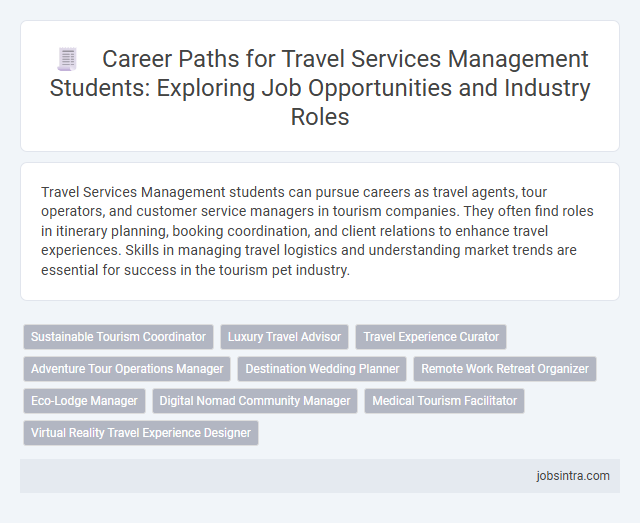 Career Paths for Travel Services Management Students: Exploring Job Opportunities and Industry Roles

Travel Services Management students can pursue careers as travel agents, tour operators, and customer service managers in tourism companies. They often find roles in itinerary planning, booking coordination, and client relations to enhance travel experiences. Skills in managing travel logistics and understanding market trends are essential for success in the tourism pet industry.

Sustainable Tourism Coordinator

Luxury Travel Advisor

Travel Experience Curator

Adventure Tour Operations Manager

Destination Wedding Planner

Remote Work Retreat Organizer

Eco-Lodge Manager

Digital Nomad Community Manager

Medical Tourism Facilitator

Virtual Reality Travel Experience Designer

jobsintra.com