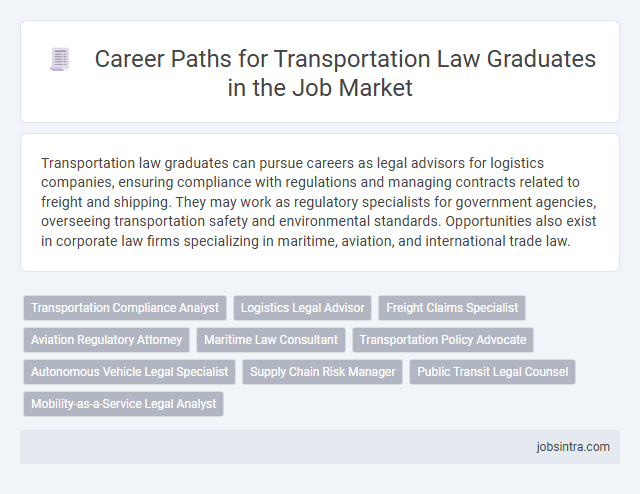 Career Paths for Transportation Law Graduates in the Job Market

Transportation law graduates can pursue careers as legal advisors for logistics companies, ensuring compliance with regulations and managing contracts related to freight and shipping. They may work as regulatory specialists for government agencies, overseeing transportation safety and environmental standards. Opportunities also exist in corporate law firms specializing in maritime, aviation, and international trade law.

Transportation Compliance Analyst
Logistics Legal Advisor
Freight Claims Specialist
Aviation Regulatory Attorney
Maritime Law Consultant
Transportation Policy Advocate
Autonomous Vehicle Legal Specialist
Supply Chain Risk Manager
Public Transit Legal Counsel
Mobility-as-a-Service Legal Analyst

jobsintra.com