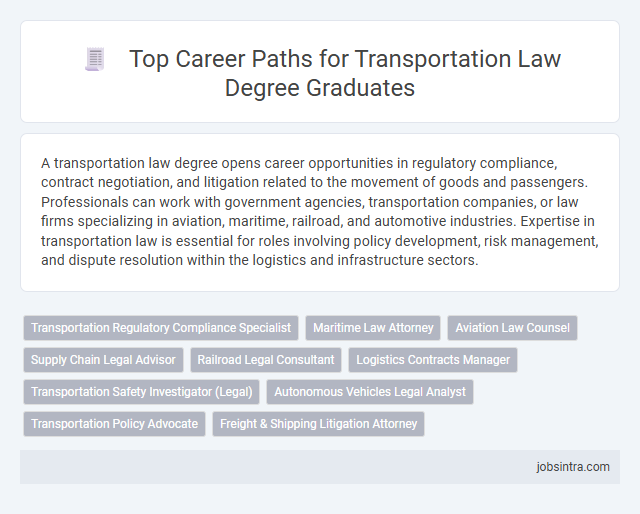 Top Career Paths for Transportation Law Degree Graduates

A transportation law degree opens career opportunities in regulatory compliance, contract negotiation, and litigation related to the movement of goods and passengers. Professionals can work with government agencies, transportation companies, or law firms specializing in aviation, maritime, railroad, and automotive industries. Expertise in transportation law is essential for roles involving policy development, risk management, and dispute resolution within the logistics and infrastructure sectors.

Transportation Regulatory Compliance Specialist
Maritime Law Attorney
Aviation Law Counsel
Supply Chain Legal Advisor
Railroad Legal Consultant
Logistics Contracts Manager
Transportation Safety Investigator (Legal)
Autonomous Vehicles Legal Analyst
Transportation Policy Advocate
Freight & Shipping Litigation Attorney

jobsintra.com