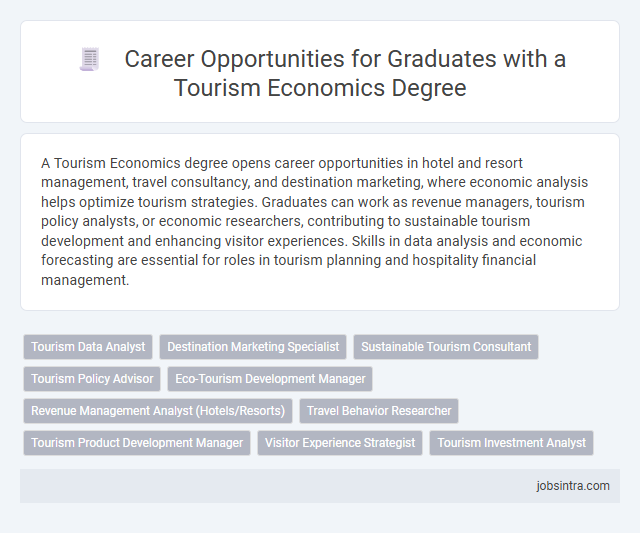 Career Opportunities for Graduates with a Tourism Economics Degree

A Tourism Economics degree opens career opportunities in hotel and resort management, travel consultancy, and destination marketing, where economic analysis helps optimize tourism strategies. Graduates can work as revenue managers, tourism policy analysts, or economic researchers, contributing to sustainable tourism development and enhancing visitor experiences. Skills in data analysis and economic forecasting are essential for roles in tourism planning and hospitality financial management.

Tourism Data Analyst
Destination Marketing Specialist
Sustainable Tourism Consultant
Tourism Policy Advisor
Eco-Tourism Development Manager
Revenue Management Analyst (Hotels/Resorts)
Travel Behavior Researcher
Tourism Product Development Manager
Visitor Experience Strategist
Tourism Investment Analyst

jobsintra.com